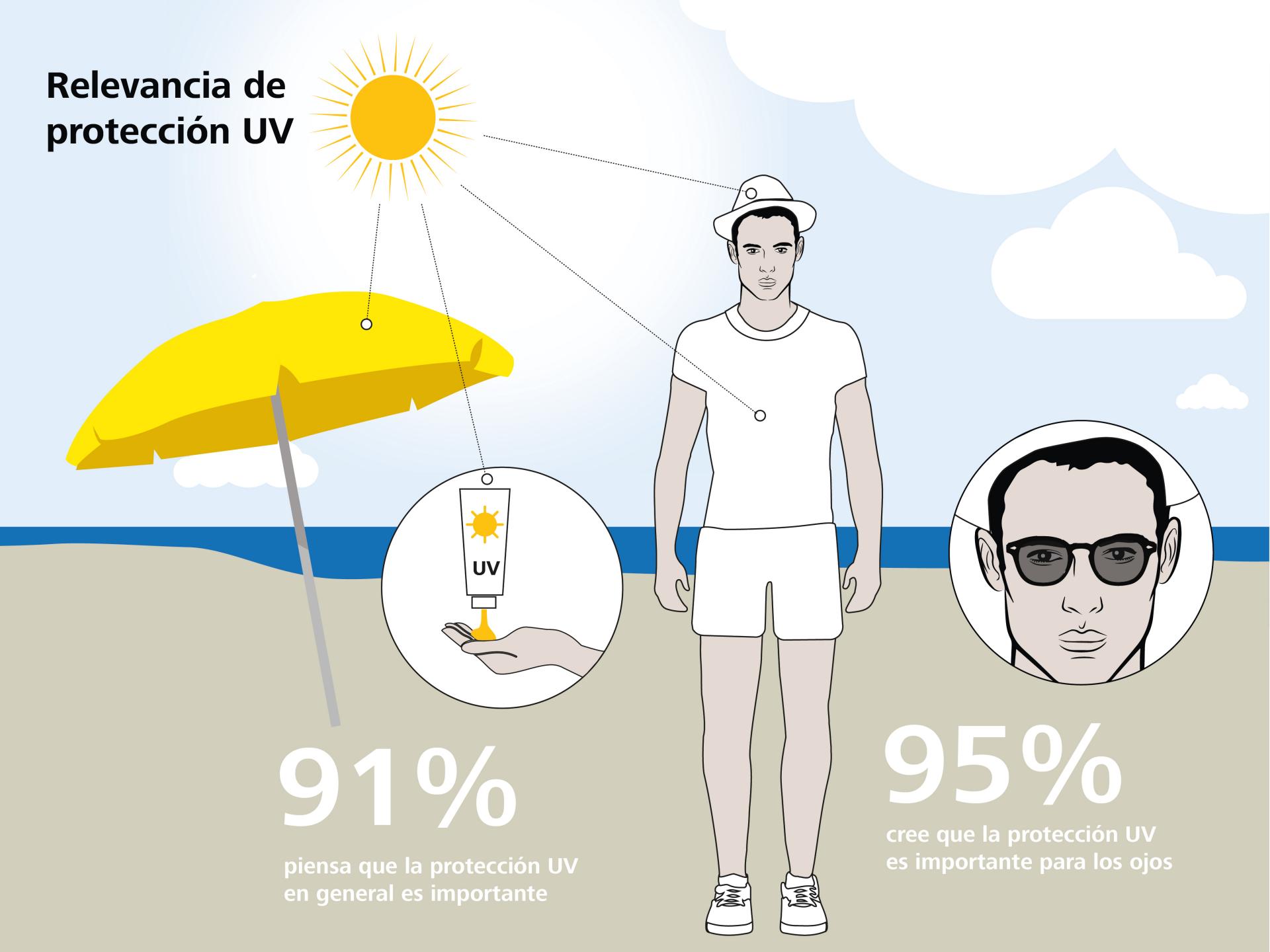 Relevancia de protección UV

UV

91%

piensa que la protección UV en general es importante

95%

cree que la protección UV es importante para los ojos